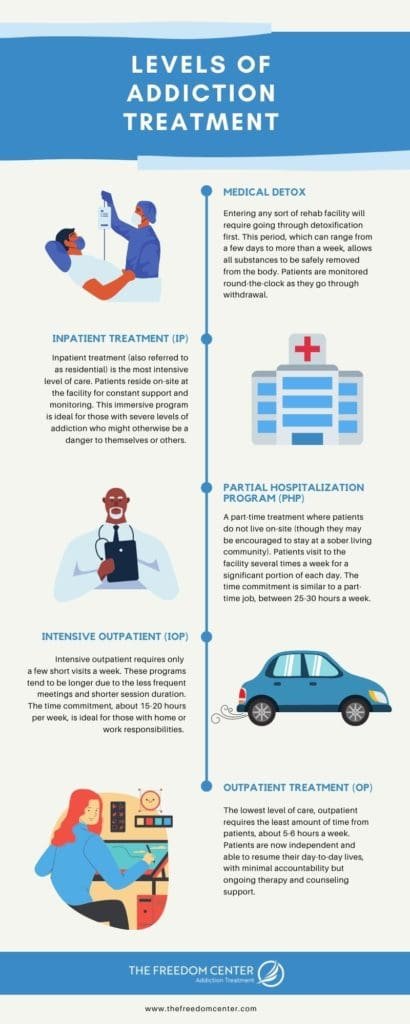 LEVELS OF ADDICTION TREATMENT

MEDICAL DETOX

Entering any sort of rehab facility will require going through detoxification first. This period, which can range from a few days to more than a week, allows all substances to be safely removed from the body. Patients are monitored round-the-clock as they go through withdrawal.

INPATIENT TREATMENT (IP)

Inpatient treatment (also referred to as residential) is the most intensive level of care. Patients reside on-site at the facility for constant support and monitoring. This immersive program is ideal for those with severe levels of addiction who might otherwise be a danger to themselves or others.

PARTIAL HOSPITALIZATION PROGRAM (PHP)

A part-time treatment where patients do not live on-site (though they may be encouraged to stay at a sober living community). Patients visit to the facility several times a week for a significant portion of each day. The time commitment is similar to a part-time job, between 25-30 hours a week.

INTENSIVE OUTPATIENT (IOP)

Intensive outpatient requires only a few short visits a week. These programs tend to be longer due to the less frequent meetings and shorter session duration. The time commitment, about 15-20 hours per week, is ideal for those with home or work responsibilities.

OUTPATIENT TREATMENT (OP)

The lowest level of care, outpatient requires the least amount of time from patients, about 5-6 hours a week. Patients are now independent and able to resume their day-to-day lives, with minimal accountability but ongoing therapy and counseling support.

THE FREEDOM CENTER
Addiction Treatment

www.thefreedomcenter.com